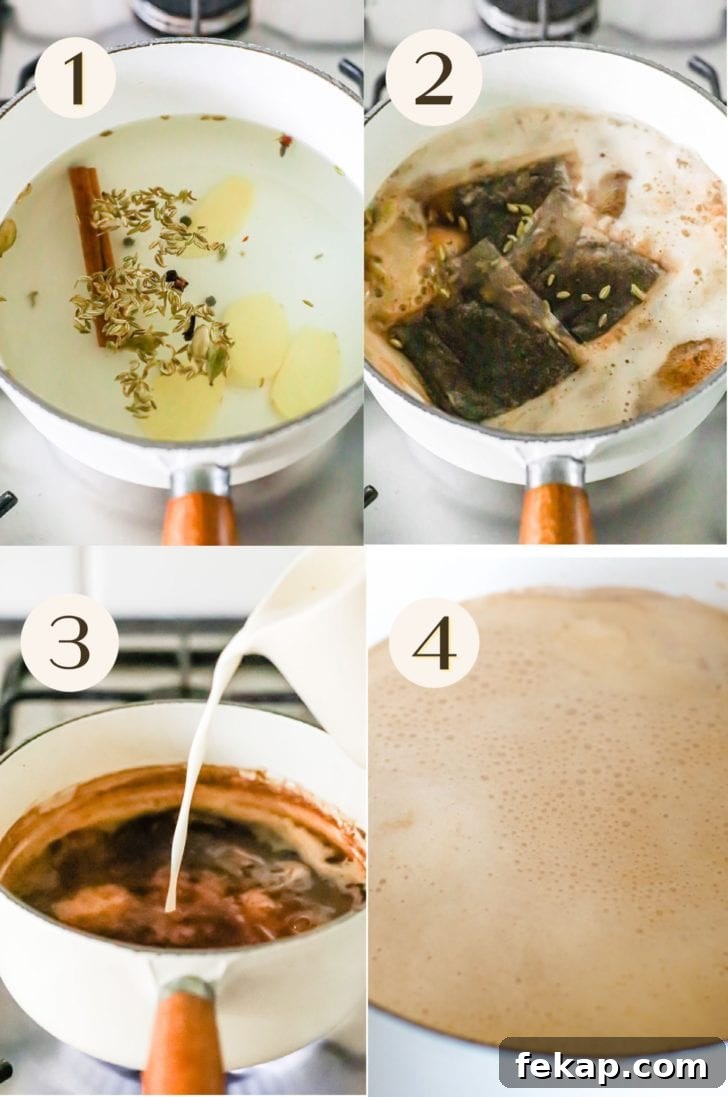 1
2
3
4
fekap.com