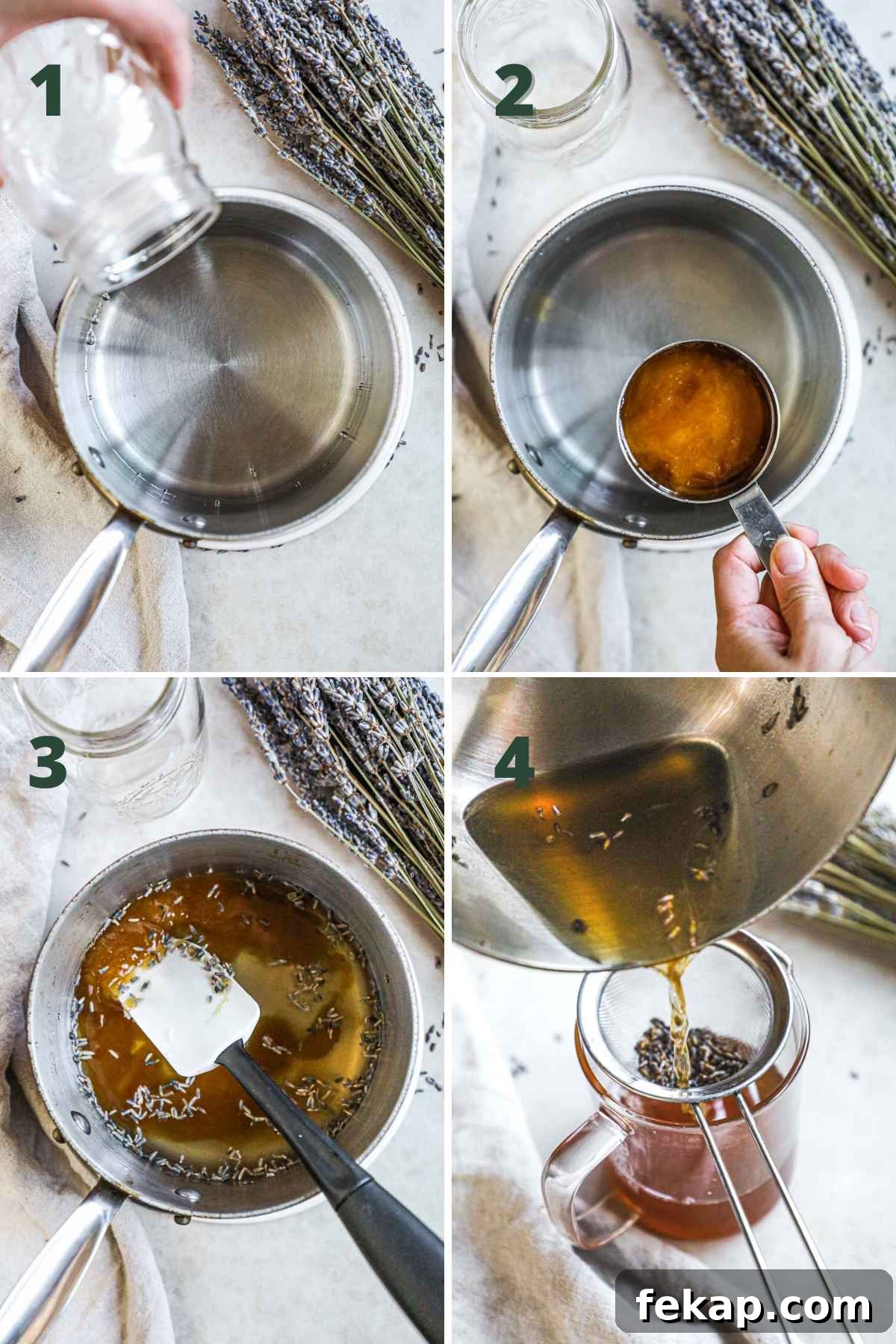 1

2

3

4

fekap.com