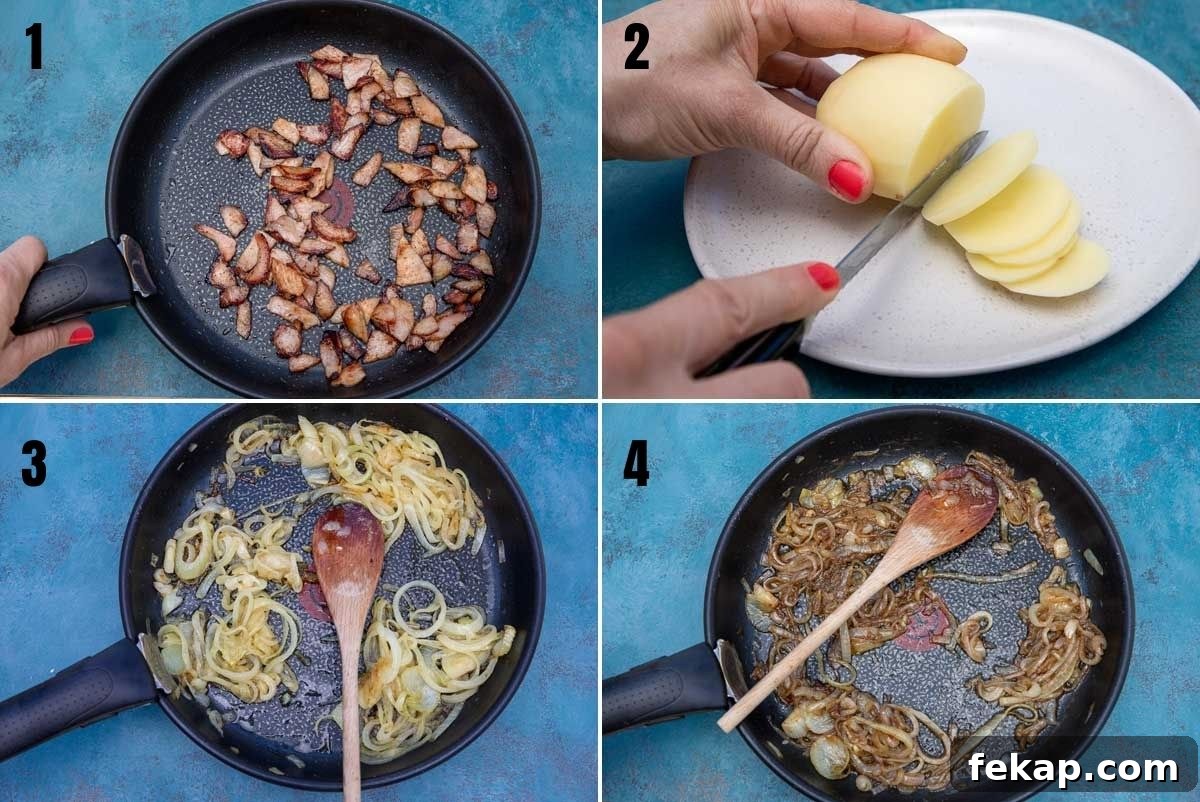 1

2

3

4

fekap.com